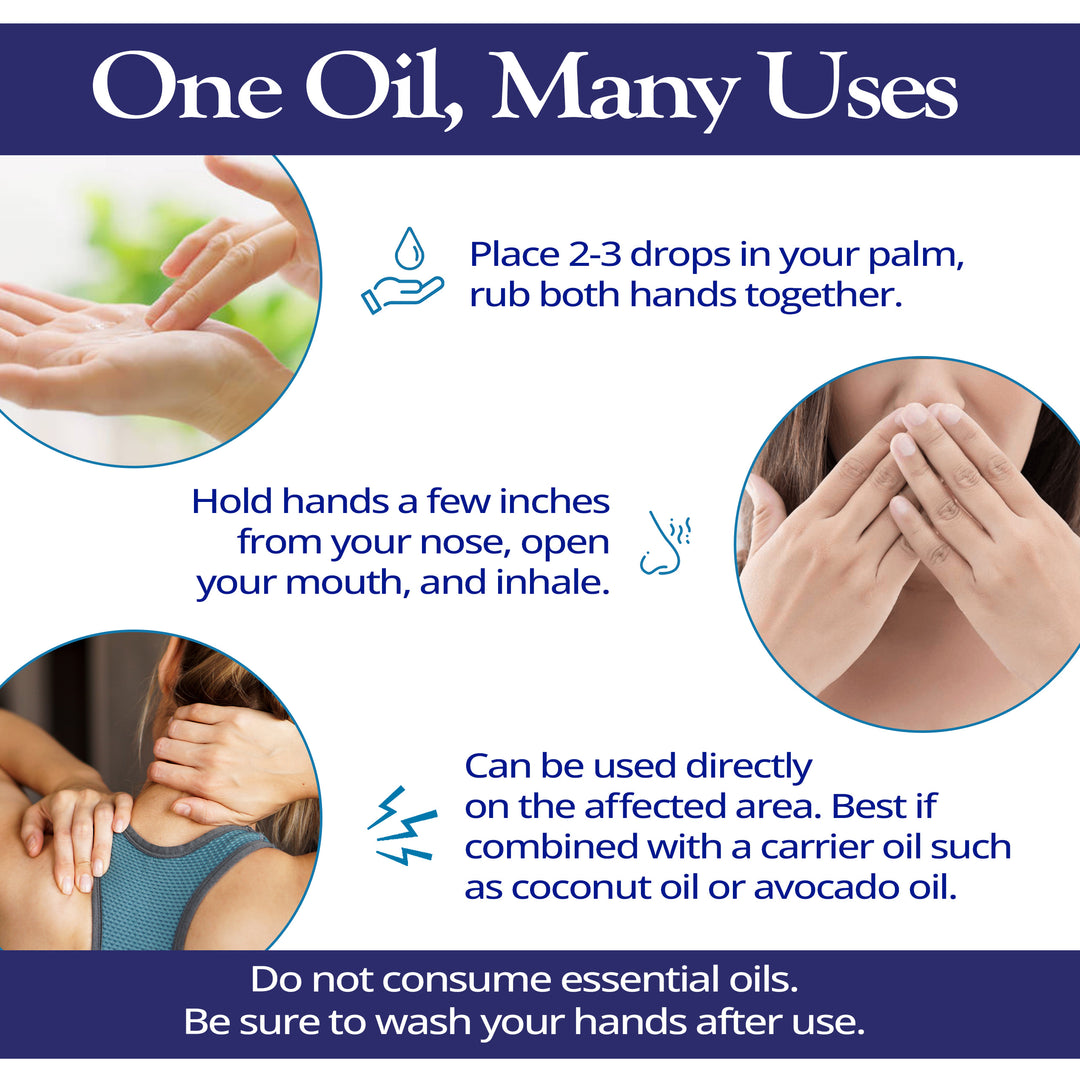 One Oil, Many Uses

Place 2-3 drops in your palm, rub both hands together.

Hold hands a few inches from your nose, open your mouth, and inhale.

Can be used directly on the affected area. Best if combined with a carrier oil such as coconut oil or avocado oil.

Do not consume essential oils.
Be sure to wash your hands after use.